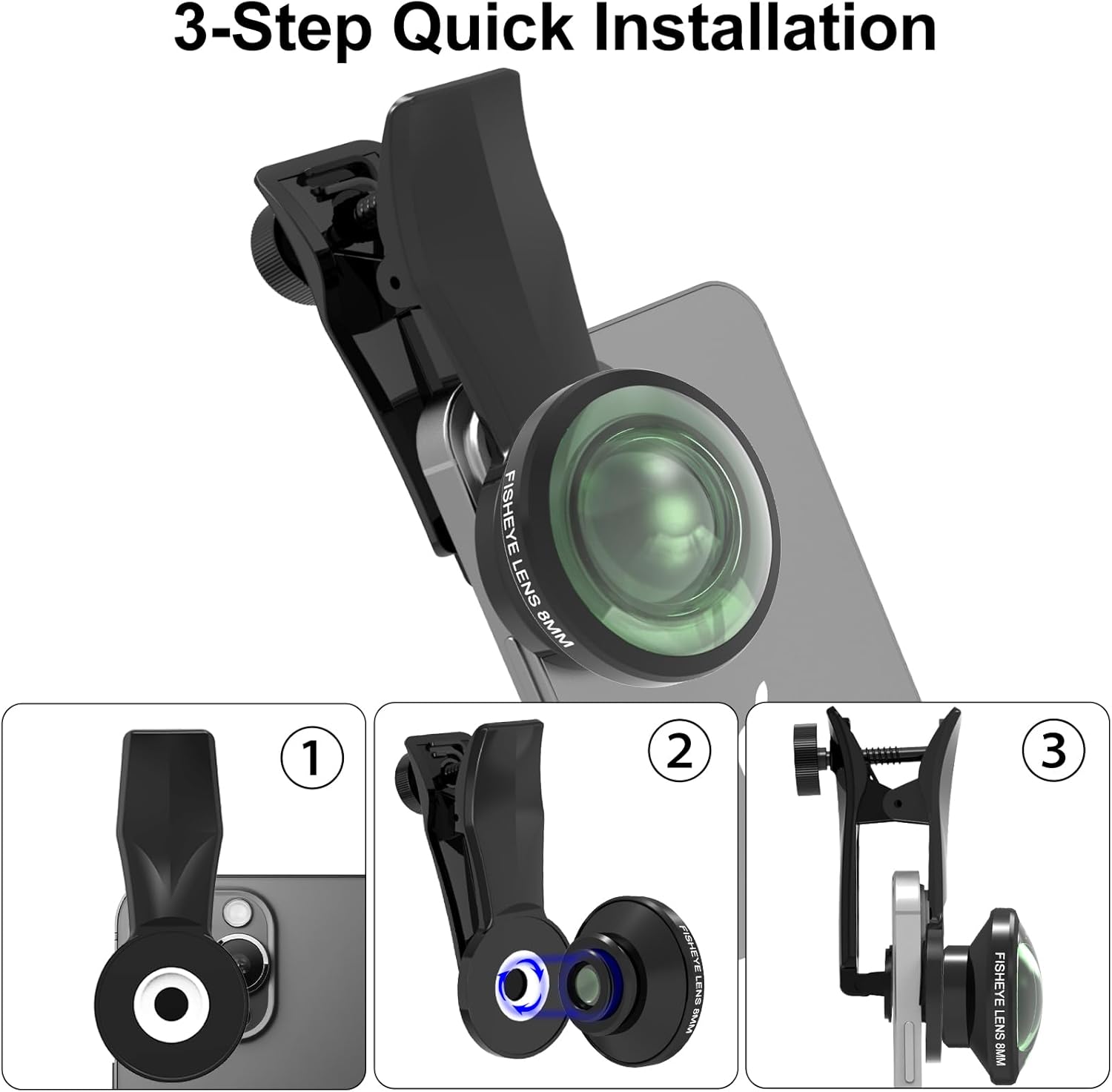 3-Step Quick Installation

FISHEYE LENS 8MM

①

②

FISHEYE LENS 8MM

③

FISHEYE LENS 8MM